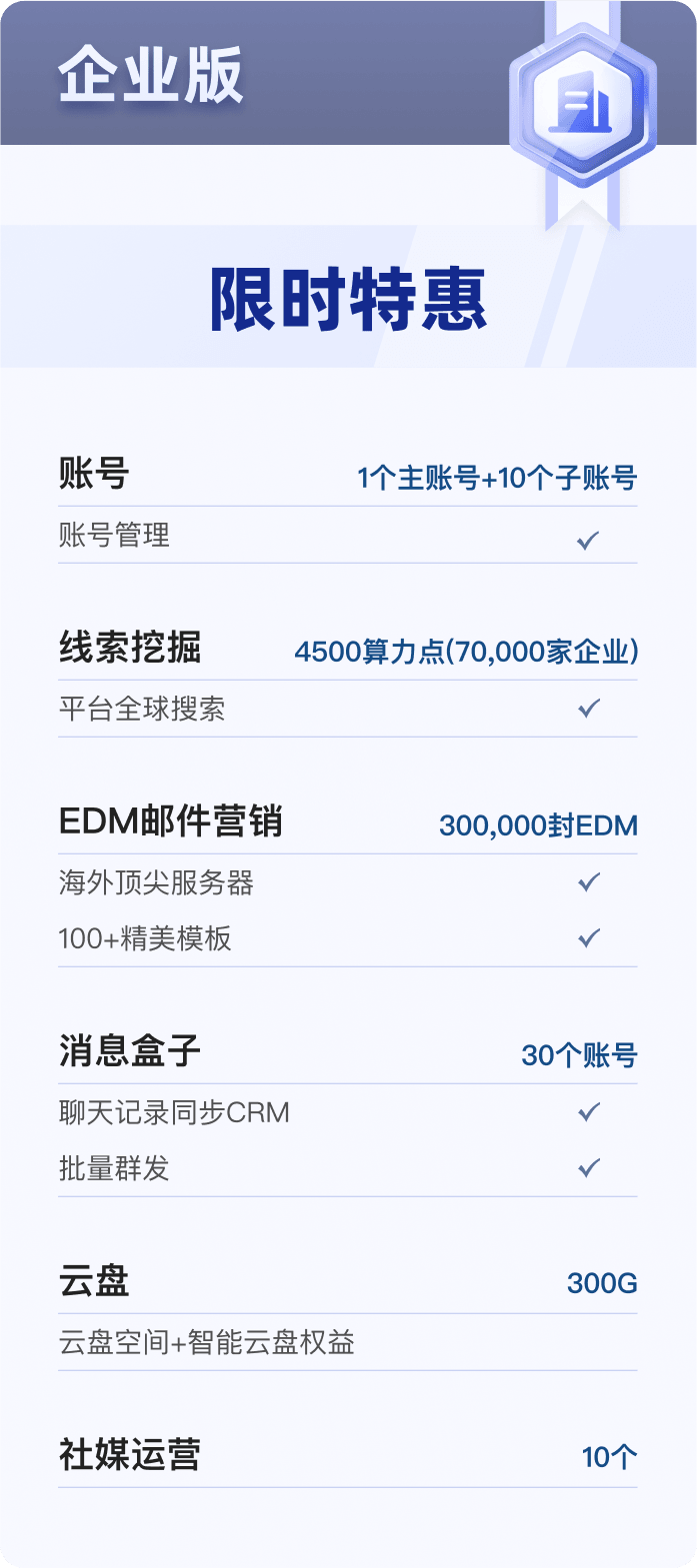 企业版

限时特惠

账号 1个主账号+10个子账号

账号管理 ✓

线索挖掘 4500算力点(70,000家企业)

平台全球搜索 ✓

EDM邮件营销 300,000封EDM

海外顶尖服务器 ✓

100+精美模板 ✓

消息盒子 30个账号

聊天记录同步CRM ✓

批量群发 ✓

云盘 300G

云盘空间+智能云盘权益

社媒运营 10个